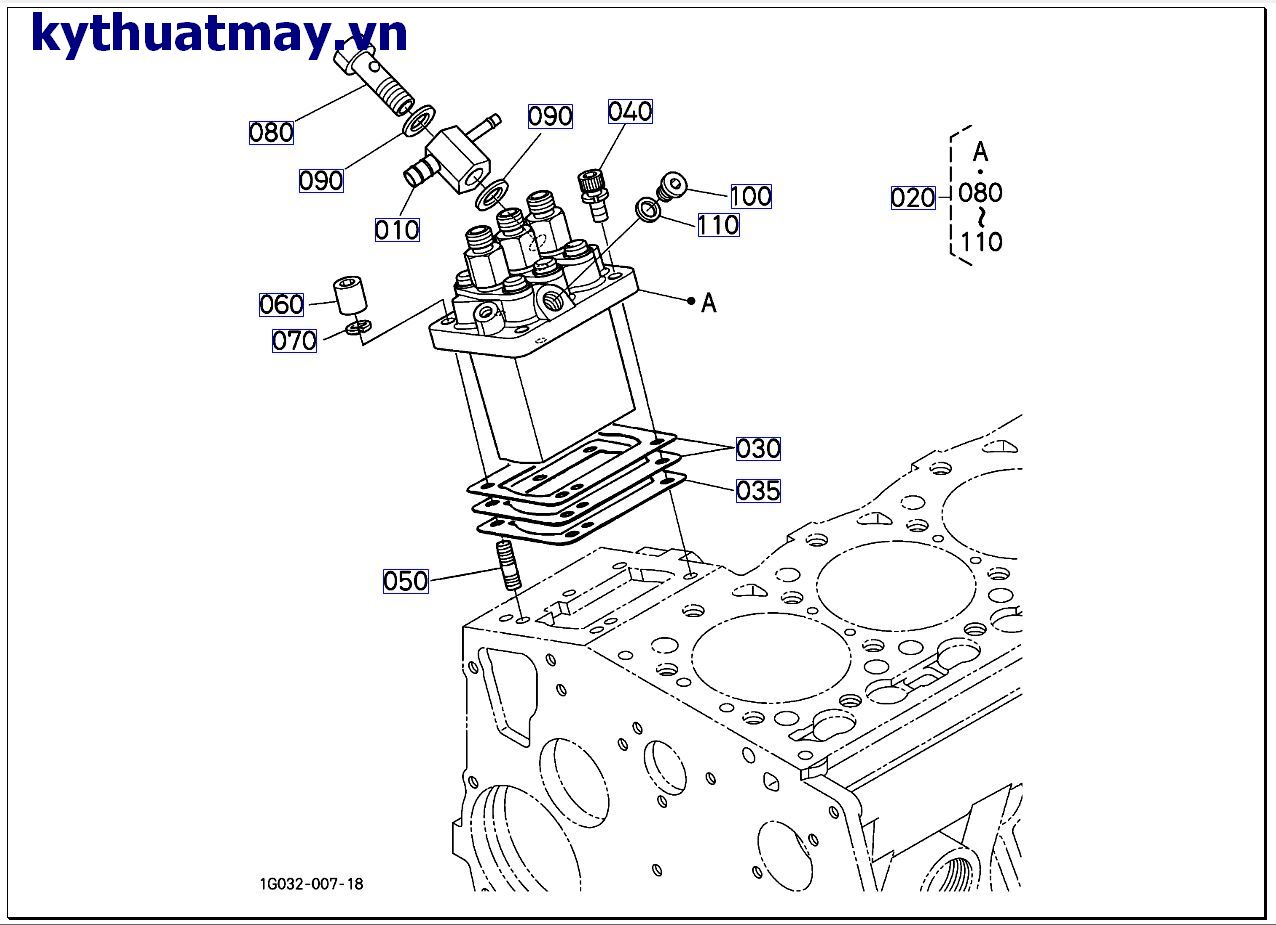 kythuatmay.vn

080

090

010

090

040

100

110

020 A • 080 ~ 110

060

070

A

030

035

050

1G032-007-18